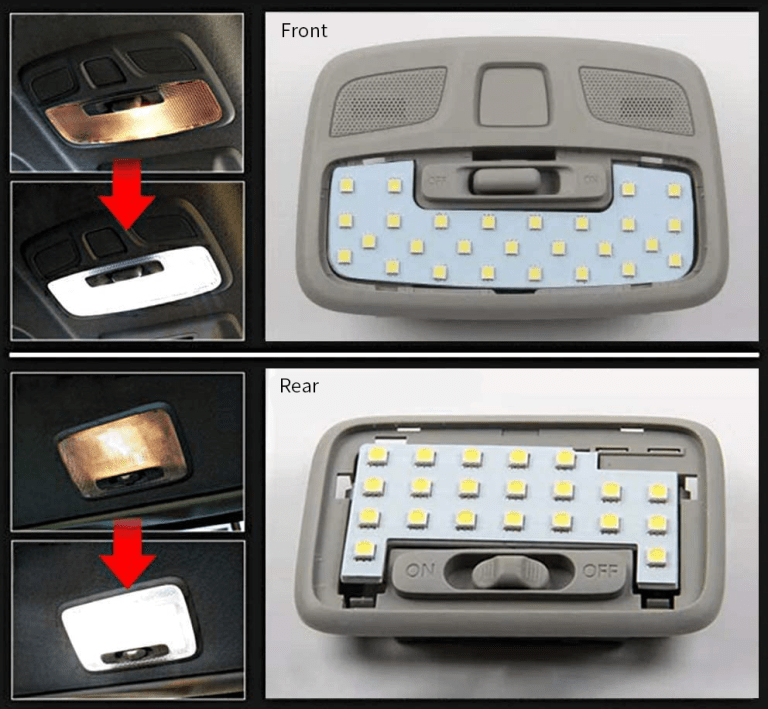 Front

OFF ON

Rear

ON OFF