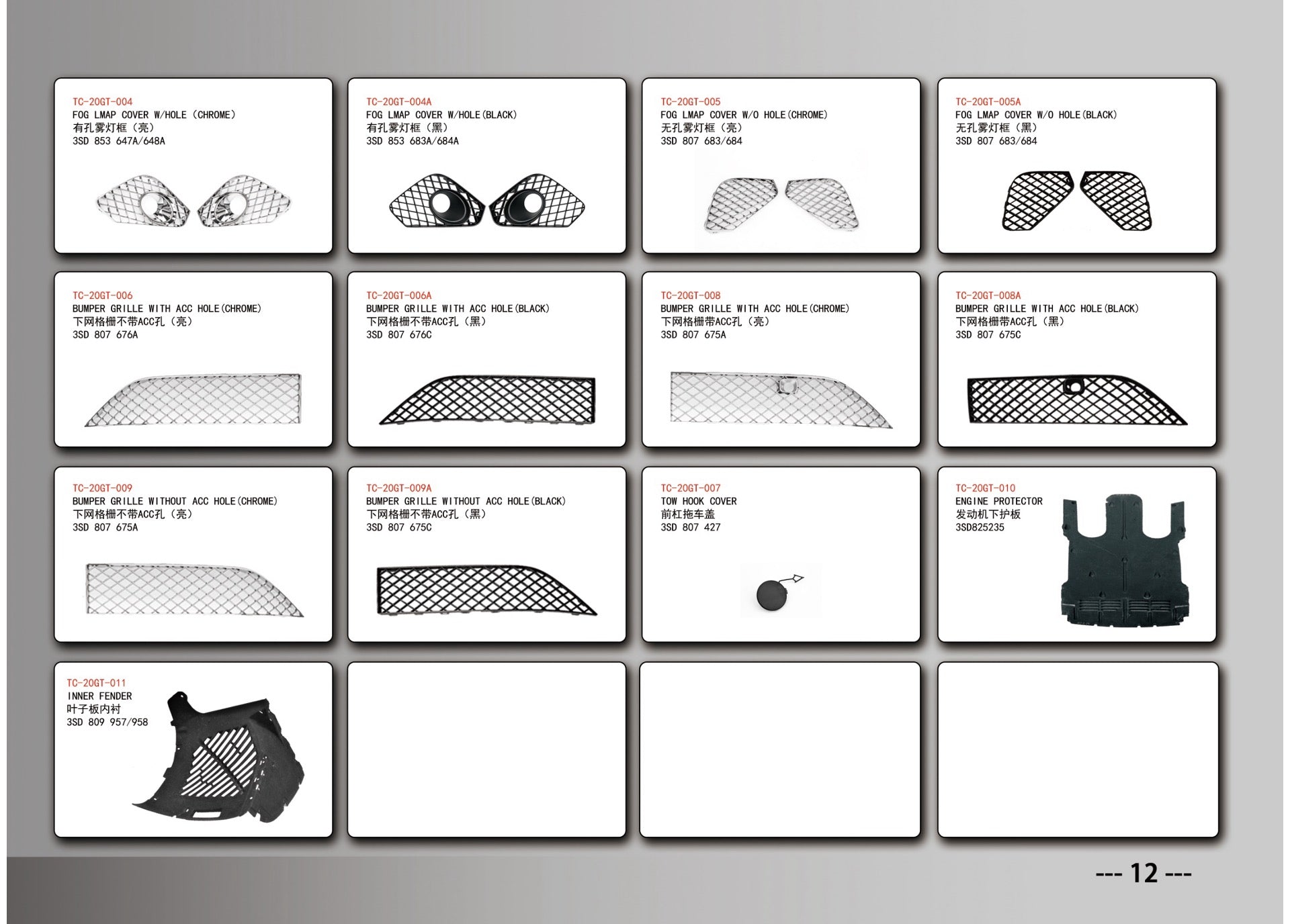 TC-20GT-004
FOG LMAP COVER W/HOLE (CHROME)
有孔雾灯框（亮）
3SD 853 647A/648A

TC-20GT-004A
FOG LMAP COVER W/HOLE(BLACK)
有孔雾灯框（黑）
3SD 853 683A/684A

TC-20GT-005
FOG LMAP COVER W/O HOLE(CHROME)
无孔雾灯框（亮）
3SD 807 683/684

TC-20GT-005A
FOG LMAP COVER W/O HOLE(BLACK)
无孔雾灯框（黑）
3SD 807 683/684

TC-20GT-006
BUMPER GRILLE WITH ACC HOLE(CHROME)
下网格栅不带ACC孔（亮）
3SD 807 676A

TC-20GT-006A
BUMPER GRILLE WITH ACC HOLE(BLACK)
下网格栅不带ACC孔（黑）
3SD 807 676C

TC-20GT-008
BUMPER GRILLE WITH ACC HOLE(CHROME)
下网格栅带ACC孔（亮）
3SD 807 675A

TC-20GT-008A
BUMPER GRILLE WITH ACC HOLE(BLACK)
下网格栅带ACC孔（黑）
3SD 807 675C

TC-20GT-009
BUMPER GRILLE WITHOUT ACC HOLE(CHROME)
下网格栅不带ACC孔（亮）
3SD 807 675A

TC-20GT-009A
BUMPER GRILLE WITHOUT ACC HOLE(BLACK)
下网格栅不带ACC孔（黑）
3SD 807 675C

TC-20GT-007
TOW HOOK COVER
前杠拖车盖
3SD 807 427

TC-20GT-010
ENGINE PROTECTOR
发动机下护板
3SD825235

TC-20GT-011
INNER FENDER
叶子板内衬
3SD 809 957/958

--- 12 ---