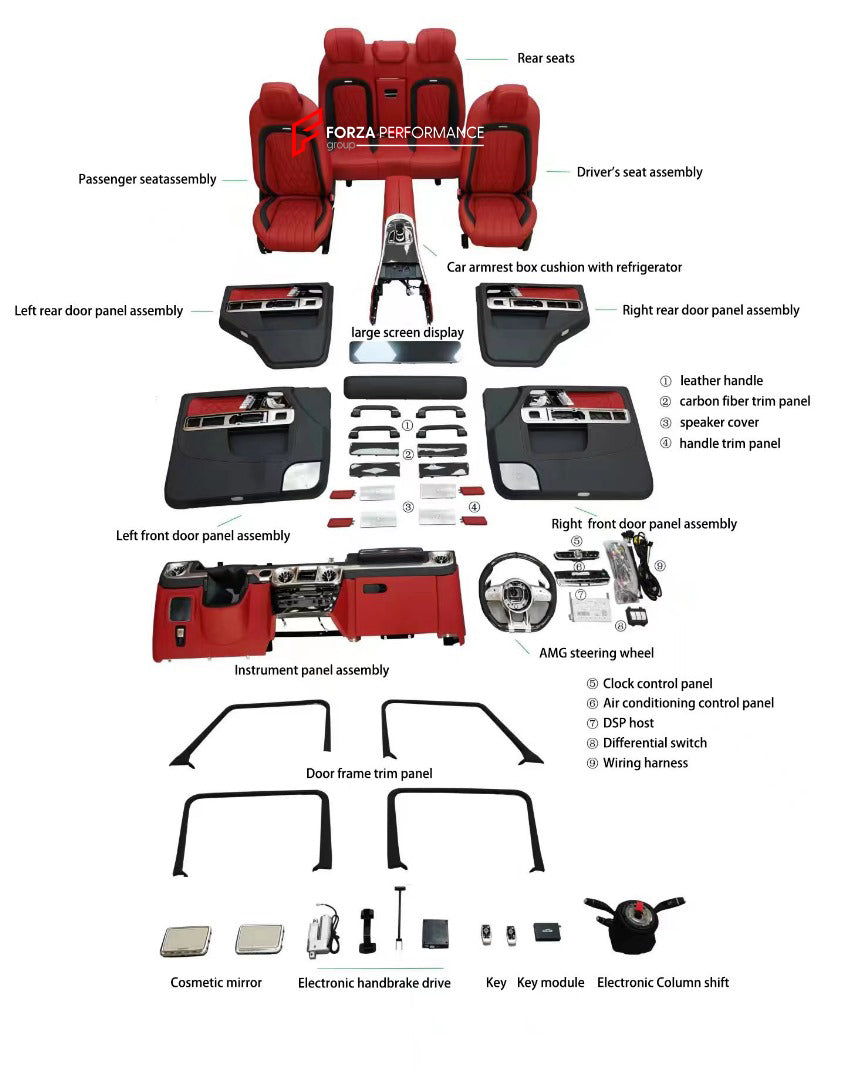 Rear seats

FORZA PERFORMANCE group

Passenger seatassembly

Driver's seat assembly

Car armrest box cushion with refrigerator

Left rear door panel assembly

Right rear door panel assembly

large screen display

① leather handle
② carbon fiber trim panel
③ speaker cover
④ handle trim panel

①
②
③
④

Left front door panel assembly

Right front door panel assembly

⑤
⑥
⑦
⑧
⑨

Instrument panel assembly

AMG steering wheel

⑤ Clock control panel
⑥ Air conditioning control panel
⑦ DSP host
⑧ Differential switch
⑨ Wiring harness

Door frame trim panel

Cosmetic mirror

Electronic handbrake drive

Key

Key module

Electronic Column shift